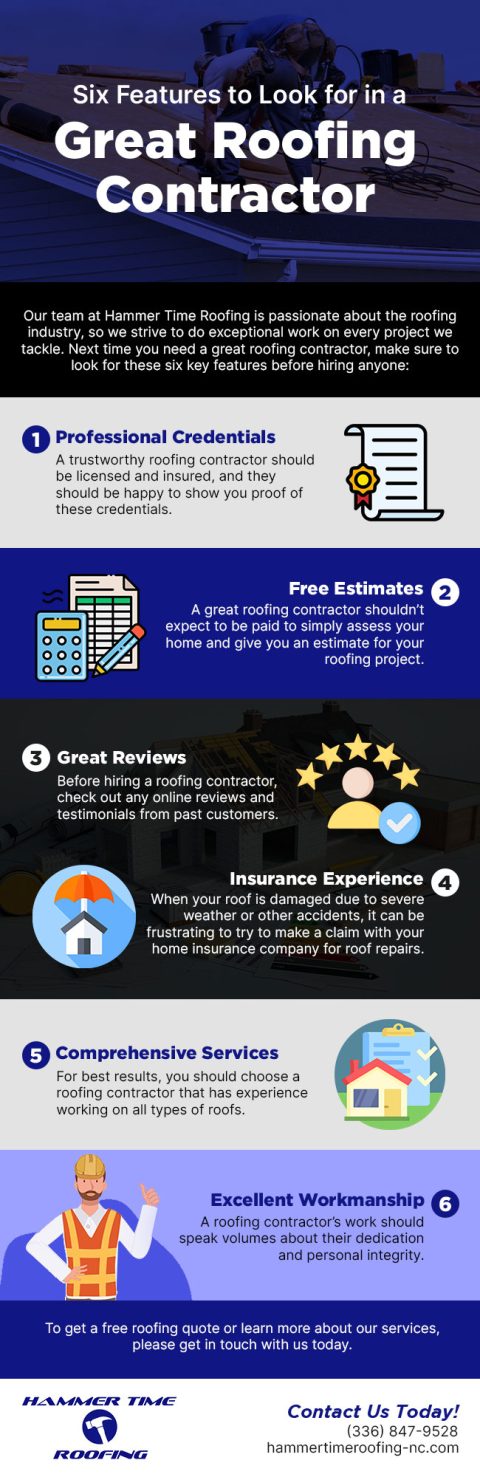 Six Features to Look for in a

Great Roofing Contractor

Our team at Hammer Time Roofing is passionate about the roofing industry, so we strive to do exceptional work on every project we tackle. Next time you need a great roofing contractor, make sure to look for these six key features before hiring anyone:

1 Professional Credentials
A trustworthy roofing contractor should be licensed and insured, and they should be happy to show you proof of these credentials.

Free Estimates 2
A great roofing contractor shouldn't expect to be paid to simply assess your home and give you an estimate for your roofing project.

3 Great Reviews
Before hiring a roofing contractor, check out any online reviews and testimonials from past customers.

Insurance Experience 4
When your roof is damaged due to severe weather or other accidents, it can be frustrating to try to make a claim with your home insurance company for roof repairs.

5 Comprehensive Services
For best results, you should choose a roofing contractor that has experience working on all types of roofs.

Excellent Workmanship 6
A roofing contractor's work should speak volumes about their dedication and personal integrity.

To get a free roofing quote or learn more about our services, please get in touch with us today.

HAMMER TIME ROOFING

Contact Us Today!
(336) 847-9528
hammertimeroofing-nc.com